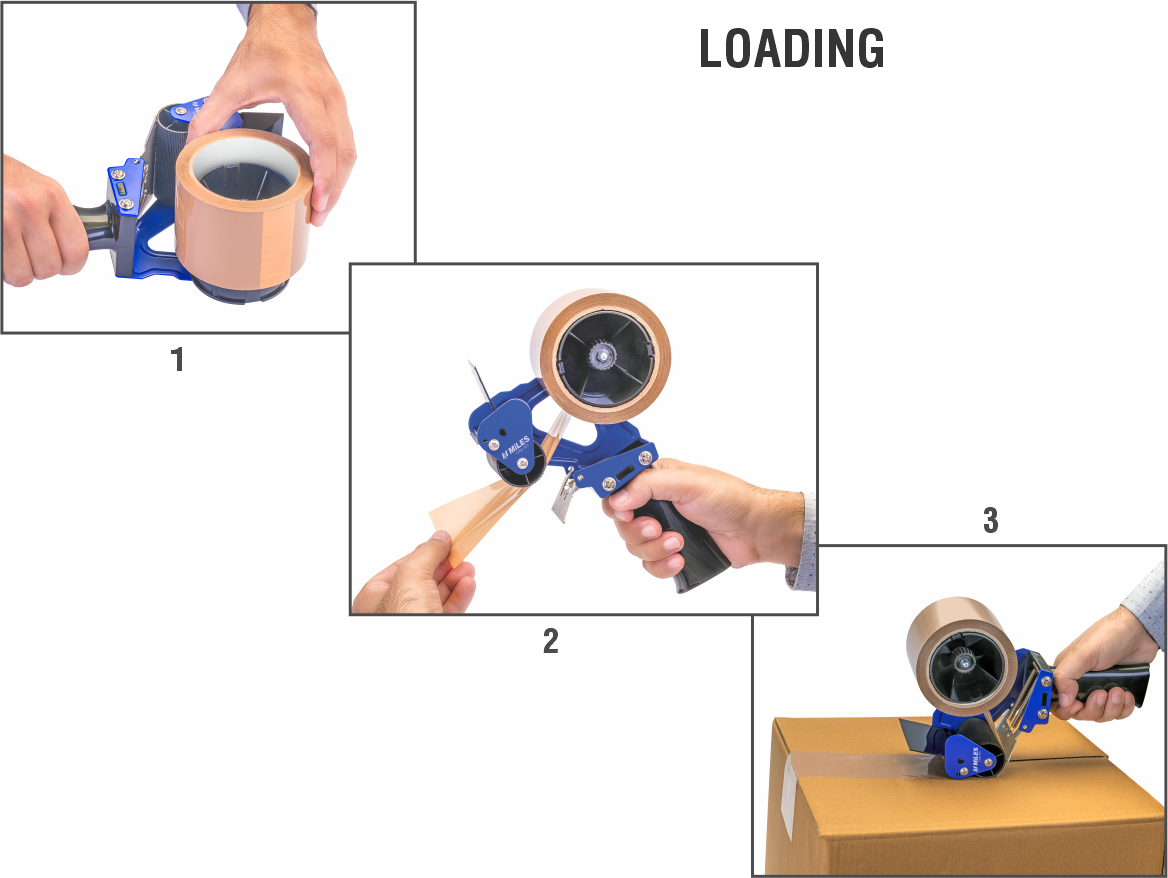 LOADING

1

MILES

2

3

MILES